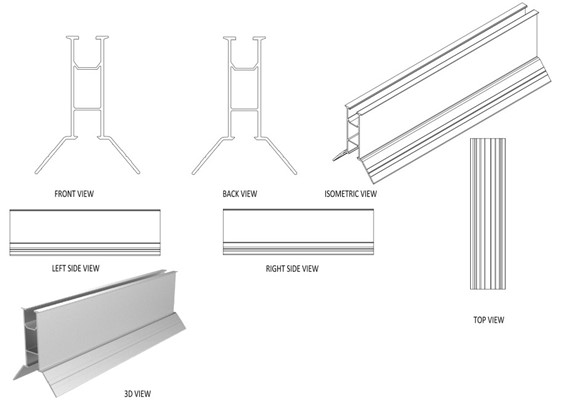 FRONT VIEW

BACK VIEW

ISOMETRIC VIEW

LEFT SIDE VIEW

RIGHT SIDE VIEW

TOP VIEW

3D VIEW