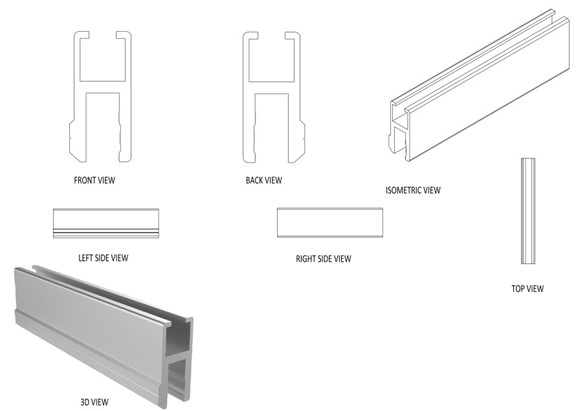 FRONT VIEW

BACK VIEW

ISOMETRIC VIEW

LEFT SIDE VIEW

RIGHT SIDE VIEW

TOP VIEW

3D VIEW